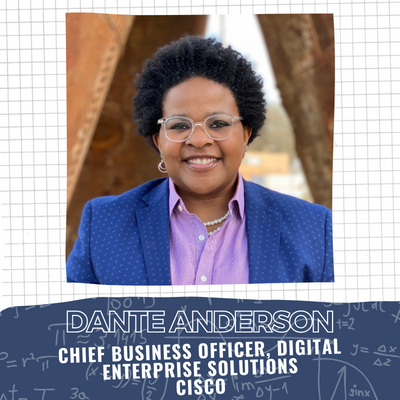 DANTE ANDERSON

CHIEF BUSINESS OFFICER, DIGITAL ENTERPRISE SOLUTIONS
CISCO